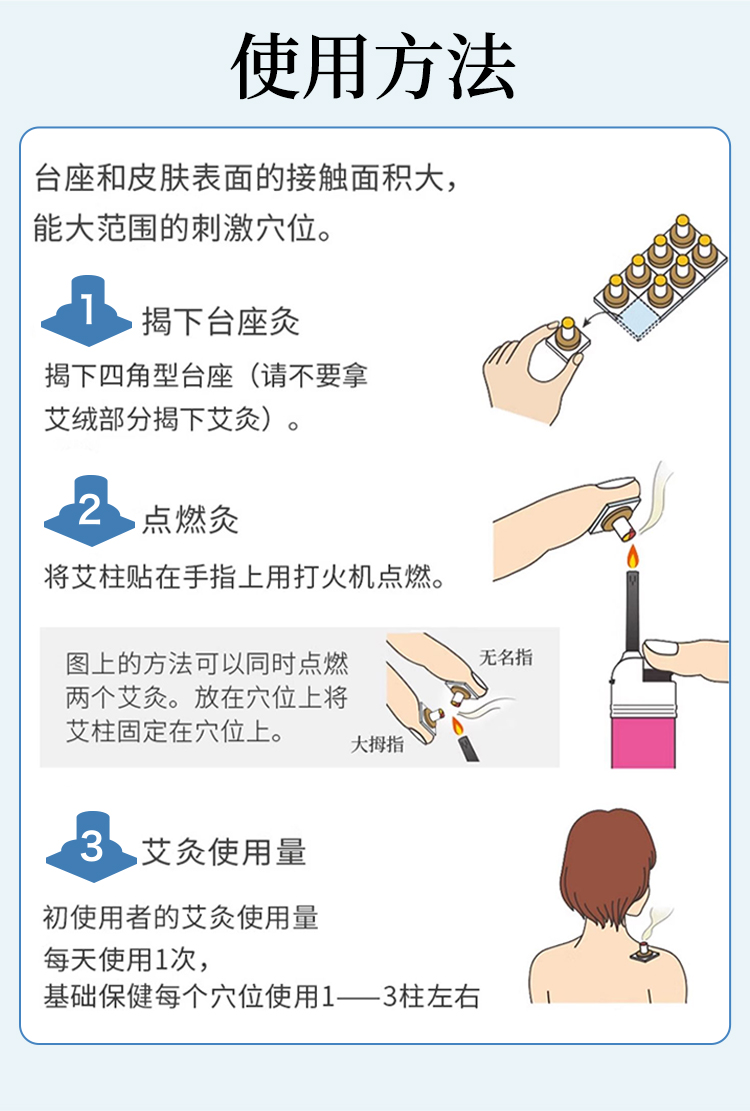 使用方法

台座和皮肤表面的接触面积大，能大范围的刺激穴位。

1 揭下台座灸

揭下四角型台座（请不要拿艾绒部分揭下艾灸）。

2 点燃灸

将艾柱贴在手指上用打火机点燃。

图上的方法可以同时点燃两个艾灸。放在穴位上将艾柱固定在穴位上。

无名指

大拇指

3 艾灸使用量

初使用者的艾灸使用量
每天使用1次，
基础保健每个穴位使用1——3柱左右