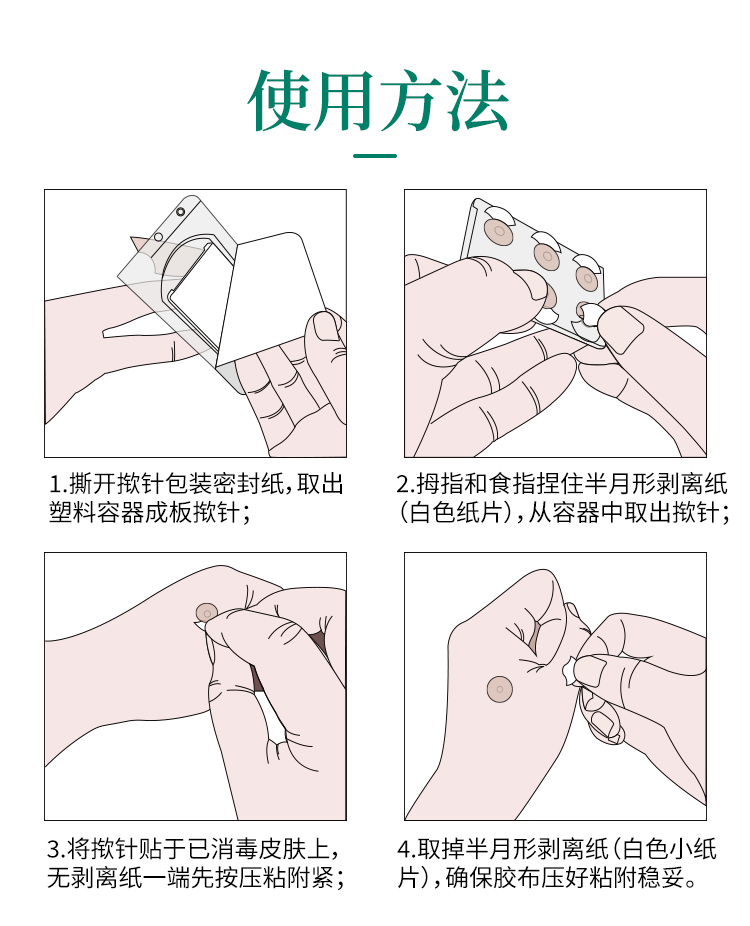 使用方法

1.撕开揿针包装密封纸，取出塑料容器成板揿针；

2.拇指和食指捏住半月形剥离纸（白色纸片），从容器中取出揿针；

3.将揿针贴于已消毒皮肤上，无剥离纸一端先按压粘附紧；

4.取掉半月形剥离纸（白色小纸片），确保胶布压好粘附稳妥。