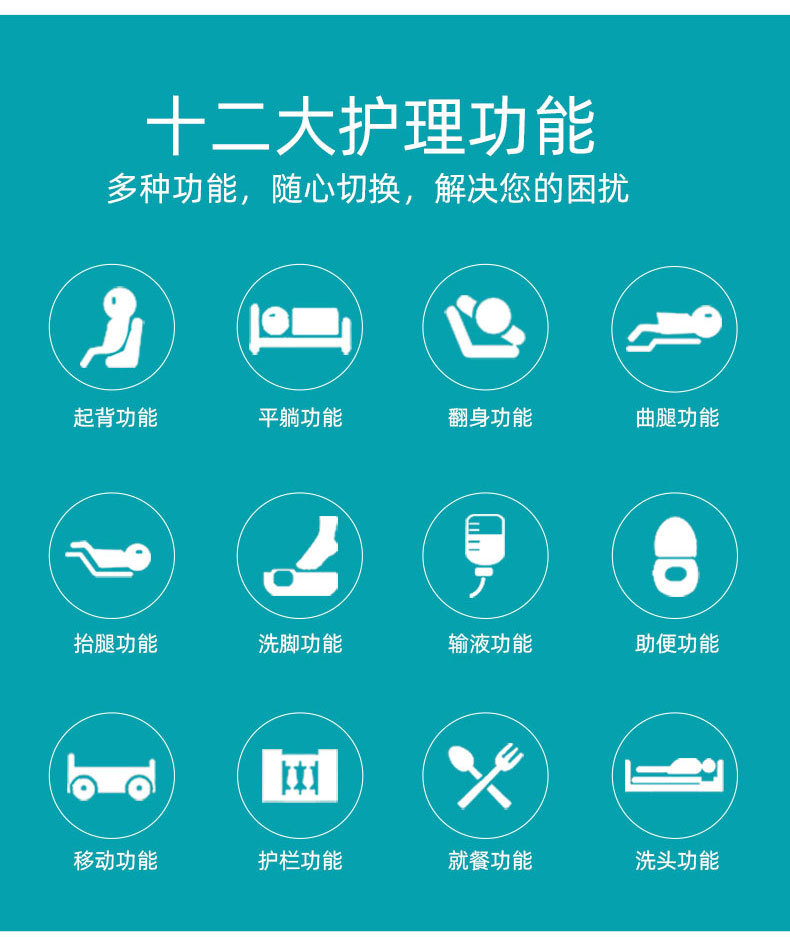 十二大护理功能

多种功能，随心切换，解决您的困扰

起背功能

平躺功能

翻身功能

曲腿功能

抬腿功能

洗脚功能

输液功能

助便功能

移动功能

护栏功能

就餐功能

洗头功能