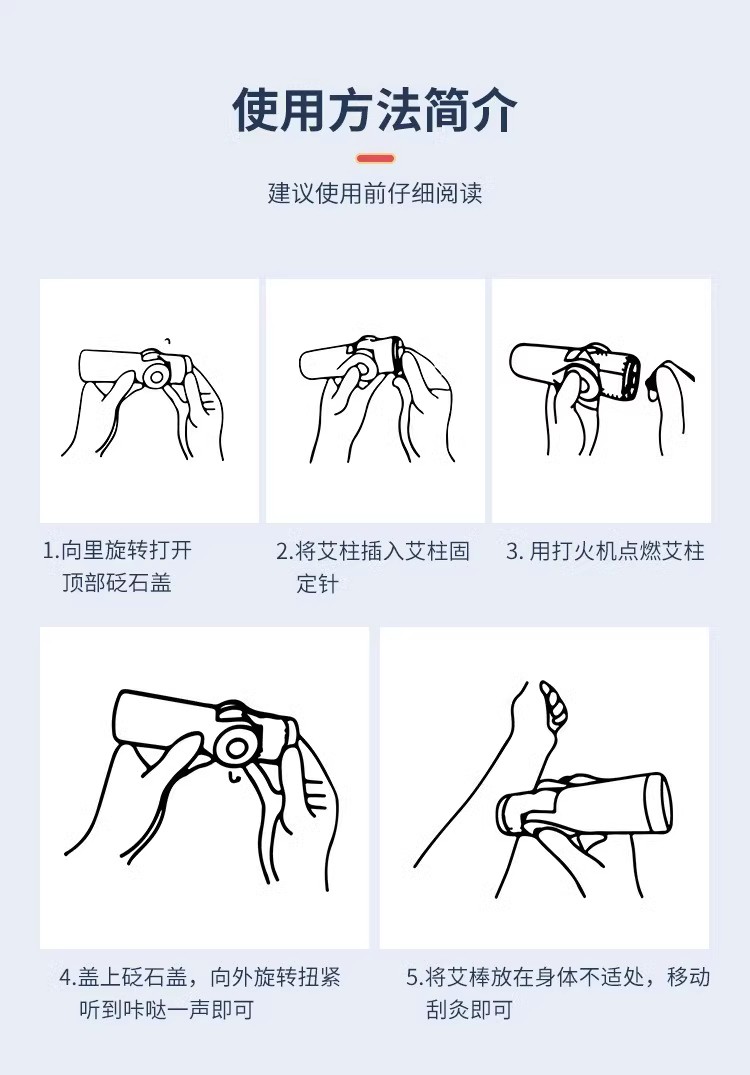 使用方法简介

建议使用前仔细阅读

1.向里旋转打开顶部砭石盖

2.将艾柱插入艾柱固定针

3. 用打火机点燃艾柱

4.盖上砭石盖，向外旋转扭紧听到咔哒一声即可

5.将艾棒放在身体不适处，移动刮灸即可