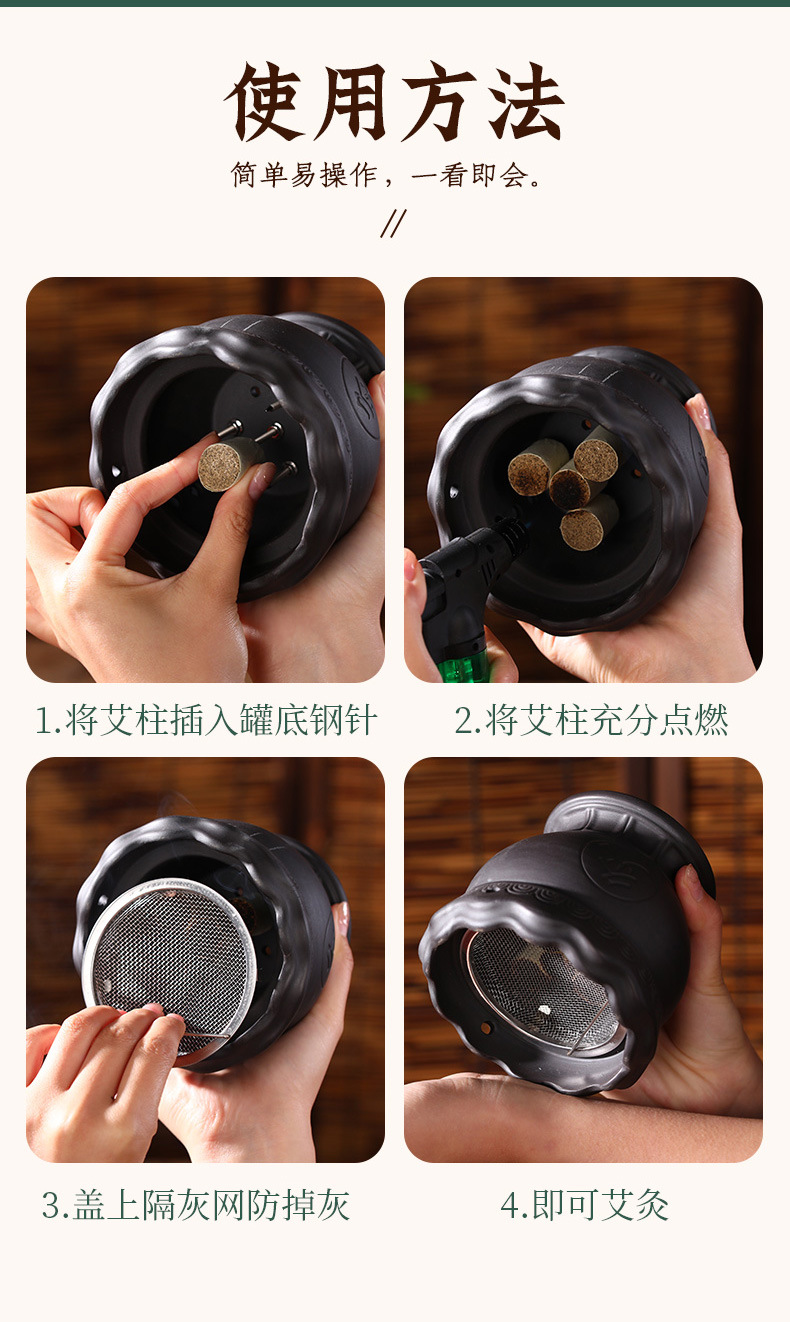 使用方法

简单易操作，一看即会。

//

1.将艾柱插入罐底钢针

2.将艾柱充分点燃

3.盖上隔灰网防掉灰

4.即可艾灸