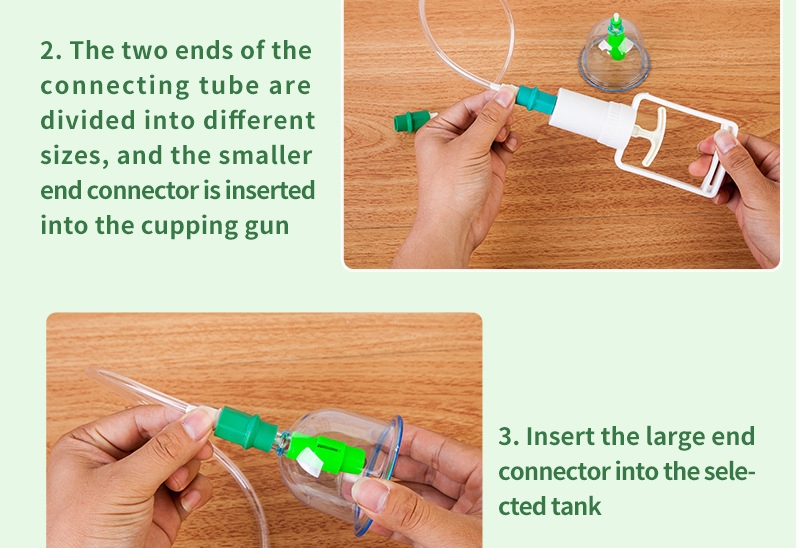 2. The two ends of the connecting tube are divided into different sizes, and the smaller end connector is inserted into the cupping gun

3. Insert the large end connector into the selected tank