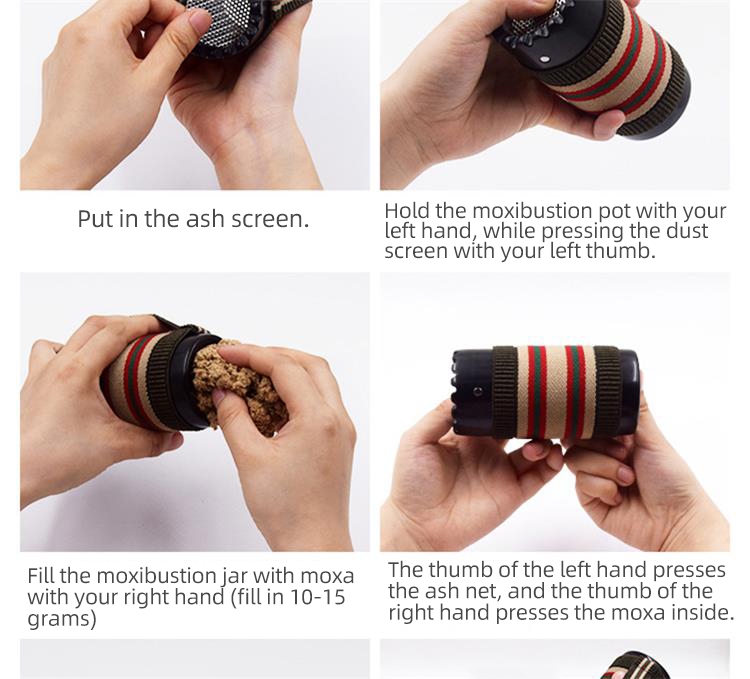 Put in the ash screen.

Hold the moxibustion pot with your left hand, while pressing the dust screen with your left thumb.

Fill the moxibustion jar with moxa with your right hand (fill in 10-15 grams)

The thumb of the left hand presses the ash net, and the thumb of the right hand presses the moxa inside.