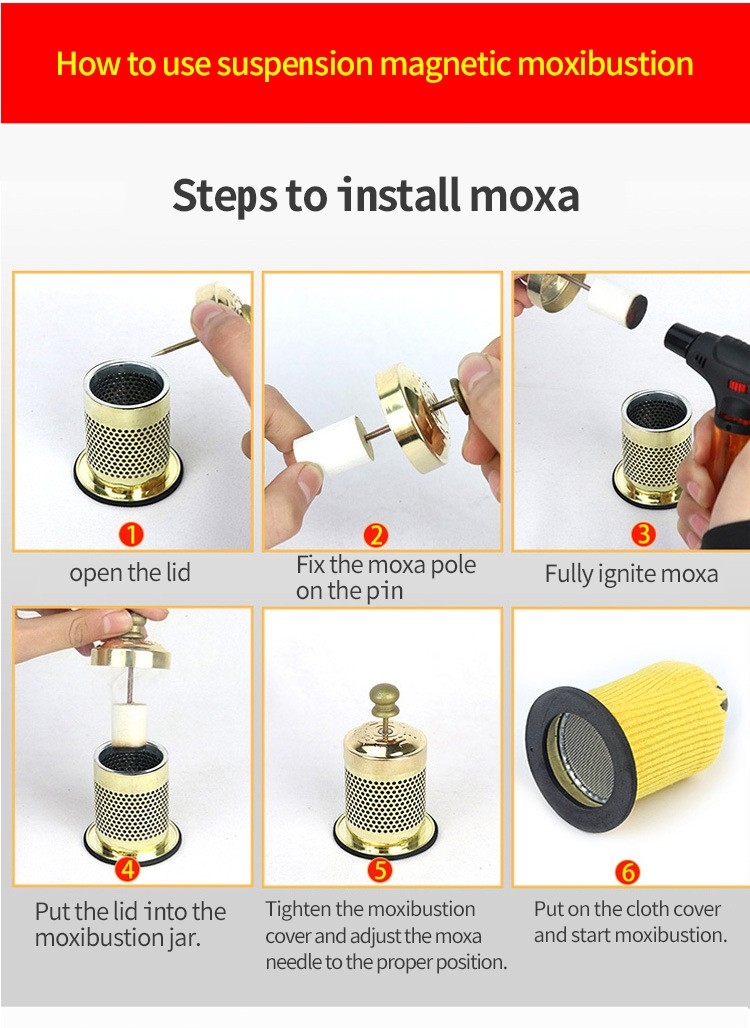 How to use suspension magnetic moxibustion

Steps to install moxa

1
open the lid

2
Fix the moxa pole on the pin

3
Fully ignite moxa

4
Put the lid into the moxibustion jar.

5
Tighten the moxibustion cover and adjust the moxa needle to the proper position.

6
Put on the cloth cover and start moxibustion.