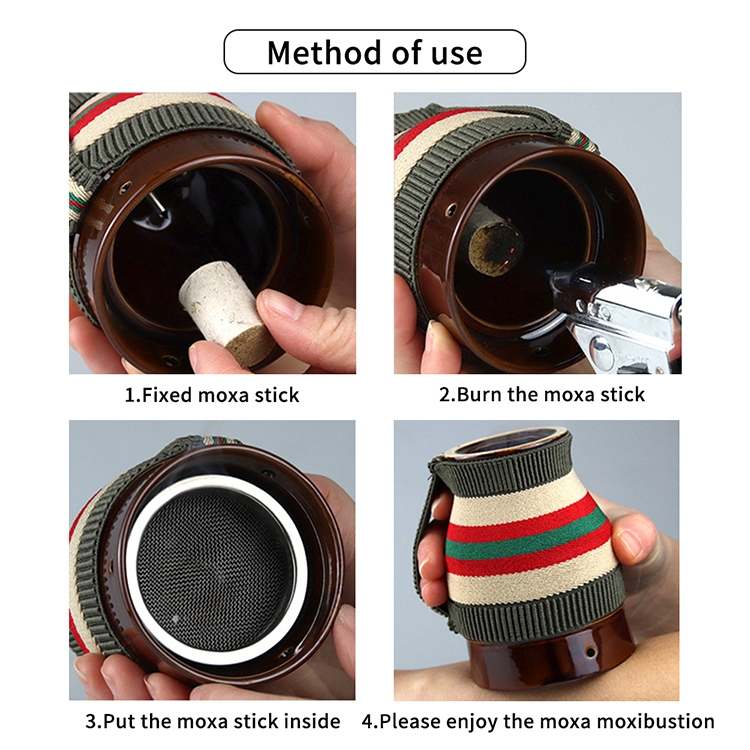 Method of use

1.Fixed moxa stick

2.Burn the moxa stick

3.Put the moxa stick inside

4.Please enjoy the moxa moxibustion