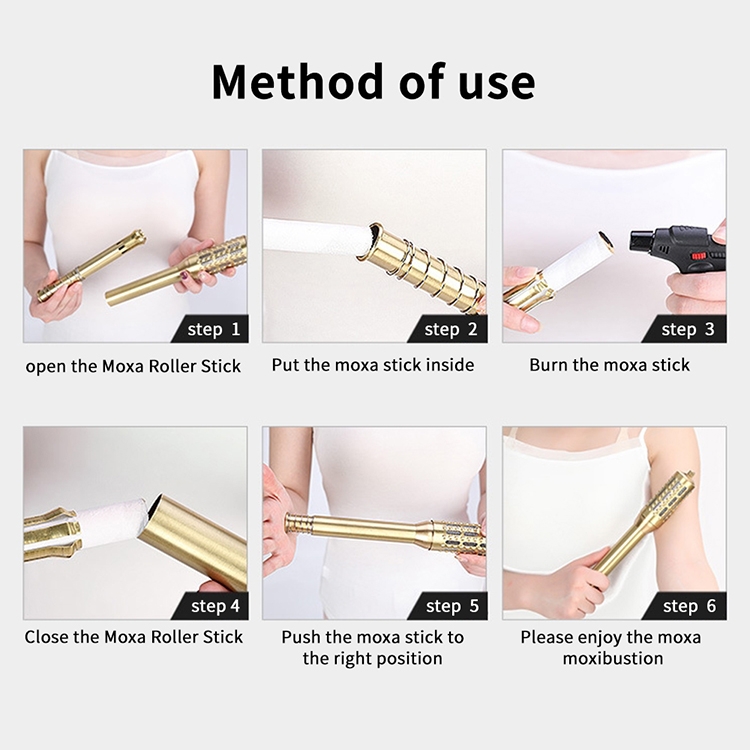 Method of use

step 1
open the Moxa Roller Stick

step 2
Put the moxa stick inside

step 3
Burn the moxa stick

step 4
Close the Moxa Roller Stick

step 5
Push the moxa stick to the right position

step 6
Please enjoy the moxa moxibustion