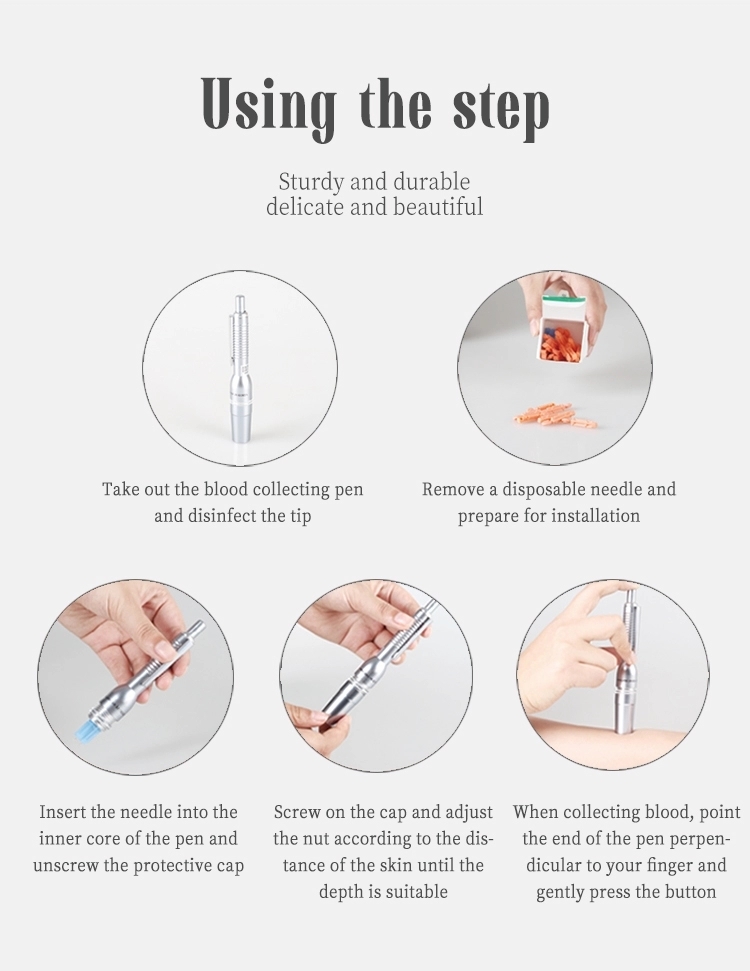 Using the step

Sturdy and durable
delicate and beautiful

Take out the blood collecting pen and disinfect the tip

Remove a disposable needle and prepare for installation

Insert the needle into the inner core of the pen and unscrew the protective cap

Screw on the cap and adjust the nut according to the distance of the skin until the depth is suitable

When collecting blood, point the end of the pen perpendicular to your finger and gently press the button