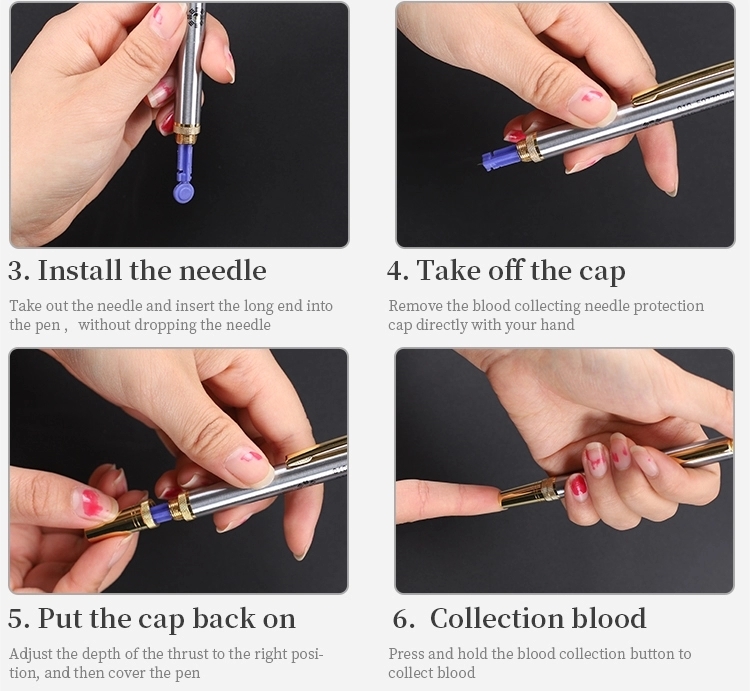 3. Install the needle

Take out the needle and insert the long end into the pen , without dropping the needle

4. Take off the cap

Remove the blood collecting needle protection cap directly with your hand

5. Put the cap back on

Adjust the depth of the thrust to the right position, and then cover the pen

6. Collection blood

Press and hold the blood collection button to collect blood