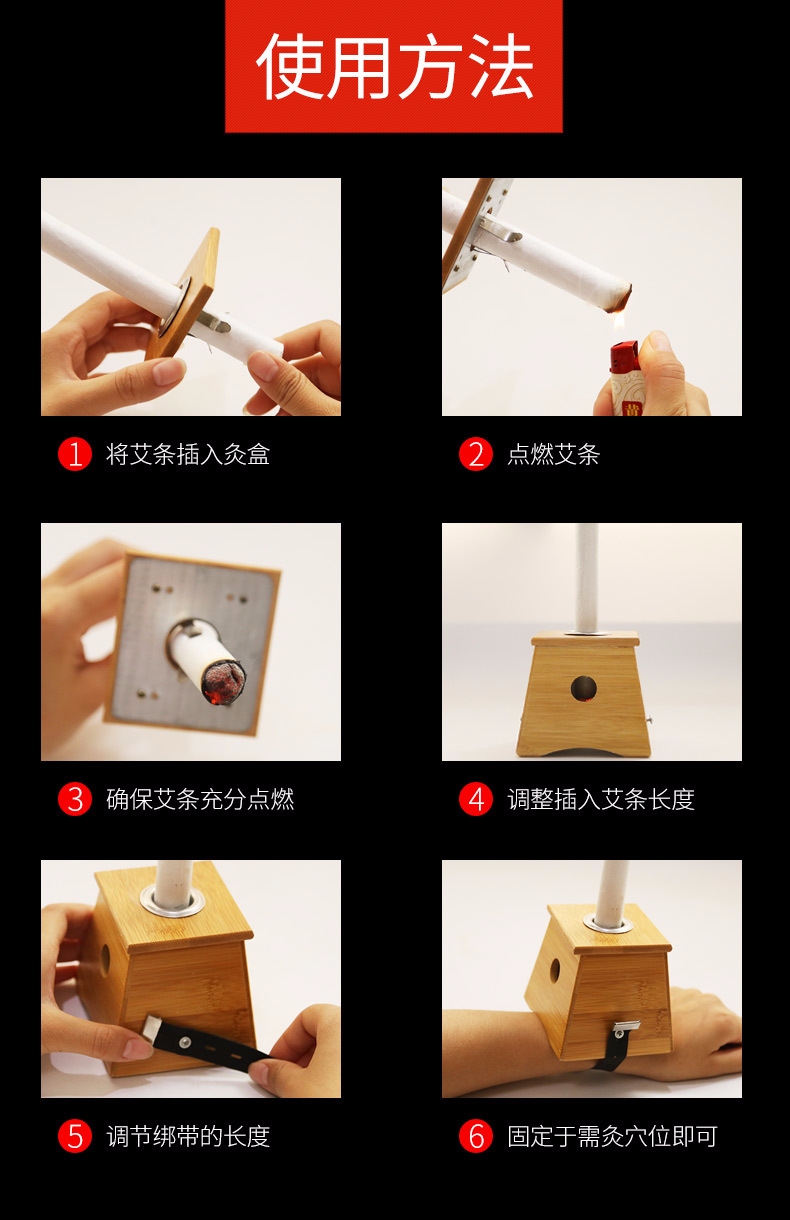 使用方法

1 将艾条插入灸盒

2 点燃艾条

3 确保艾条充分点燃

4 调整插入艾条长度

5 调节绑带的长度

6 固定于需灸穴位即可